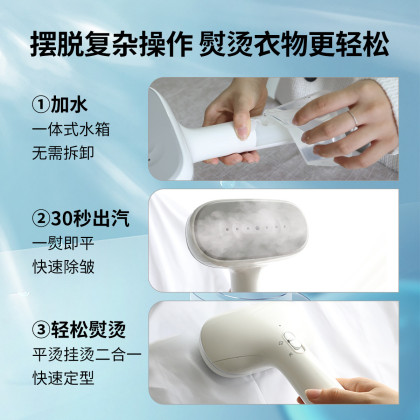 摆脱复杂操作 熨烫衣物更轻松

①加水
一体式水箱
无需拆卸

②30秒出汽
一熨即平
快速除皱

③轻松熨烫
平烫挂烫二合一
快速定型